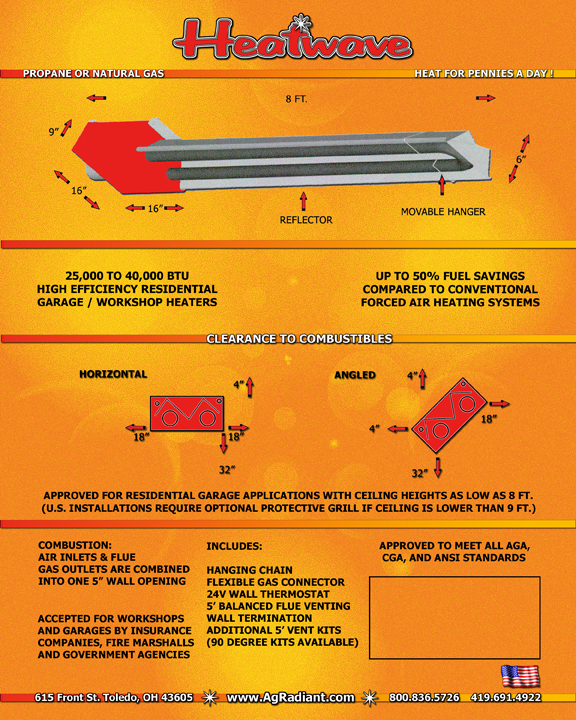 Heatwave

PROPANE OR NATURAL GAS

HEAT FOR PENNIES A DAY !

8 FT.

9"

16"

16"

6"

REFLECTOR

MOVABLE HANGER

25,000 TO 40,000 BTU
HIGH EFFICIENCY RESIDENTIAL
GARAGE / WORKSHOP HEATERS

UP TO 50% FUEL SAVINGS
COMPARED TO CONVENTIONAL
FORCED AIR HEATING SYSTEMS

CLEARANCE TO COMBUSTIBLES

HORIZONTAL

4"

18"

18"

32"

ANGLED

4"

4"

18"

32"

APPROVED FOR RESIDENTIAL GARAGE APPLICATIONS WITH CEILING HEIGHTS AS LOW AS 8 FT.
(U.S. INSTALLATIONS REQUIRE OPTIONAL PROTECTIVE GRILL IF CEILING IS LOWER THAN 9 FT.)

COMBUSTION:
AIR INLETS & FLUE
GAS OUTLETS ARE COMBINED
INTO ONE 5" WALL OPENING

ACCEPTED FOR WORKSHOPS
AND GARAGES BY INSURANCE
COMPANIES, FIRE MARSHALLS
AND GOVERNMENT AGENCIES

INCLUDES:

HANGING CHAIN
FLEXIBLE GAS CONNECTOR
24V WALL THERMOSTAT
5' BALANCED FLUE VENTING
WALL TERMINATION
ADDITIONAL 5' VENT KITS
(90 DEGREE KITS AVAILABLE)

APPROVED TO MEET ALL AGA,
CGA, AND ANSI STANDARDS

615 Front St. Toledo, OH 43605 www.AgRadiant.com 800.836.5726 419.691.4922